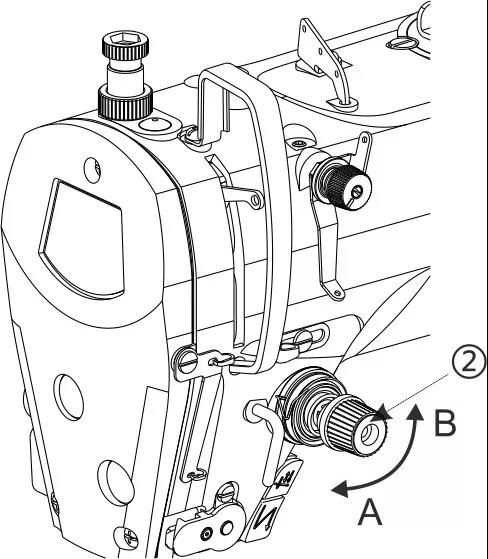 ②
B
A